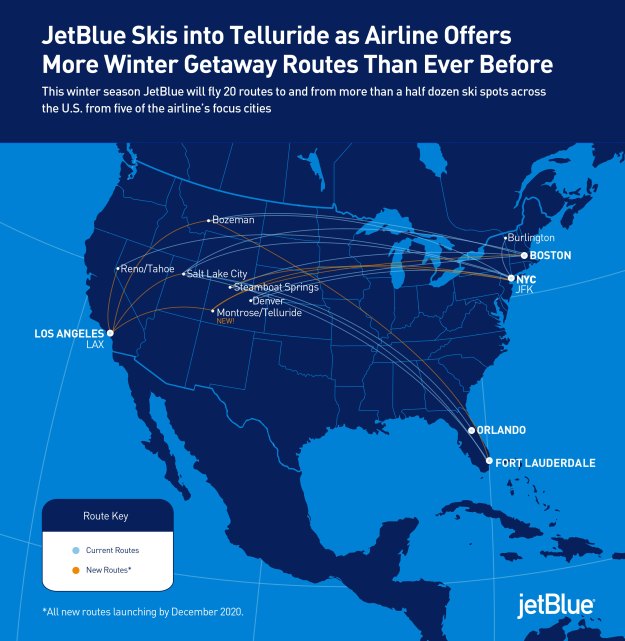 JetBlue Skis into Telluride as Airline Offers More Winter Getaway Routes Than Ever Before

This winter season JetBlue will fly 20 routes to and from more than a half dozen ski spots across the U.S. from five of the airline's focus cities

Bozeman
Burlington
BOSTON
Reno/Tahoe
Salt Lake City
NYC
JFK
Steamboat Springs
Denver
Montrose/Telluride
NEW!
LOS ANGELES
LAX
ORLANDO
FORT LAUDERDALE

Route Key
Current Routes
New Routes*

*All new routes launching by December 2020.

jetBlue