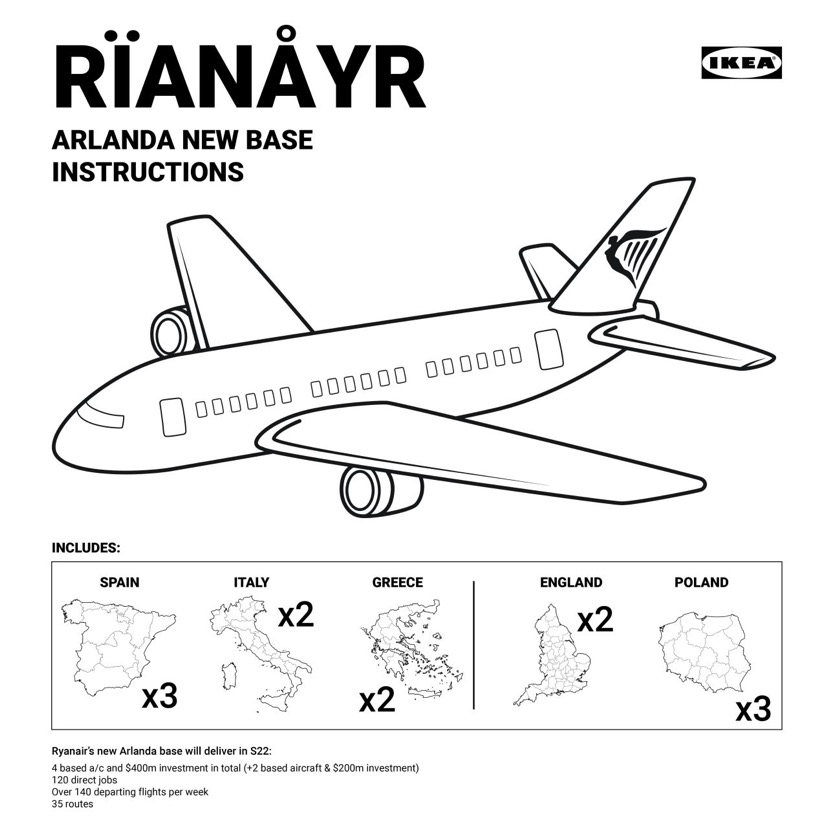 RÏANÅYR

IKEA

ARLANDA NEW BASE INSTRUCTIONS

INCLUDES:

SPAIN
x3

ITALY
x2

GREECE
x2

ENGLAND
x2

POLAND
x3

Ryanair's new Arlanda base will deliver in S22:

4 based a/c and $400m investment in total (+2 based aircraft & $200m investment)
120 direct jobs
Over 140 departing flights per week
35 routes