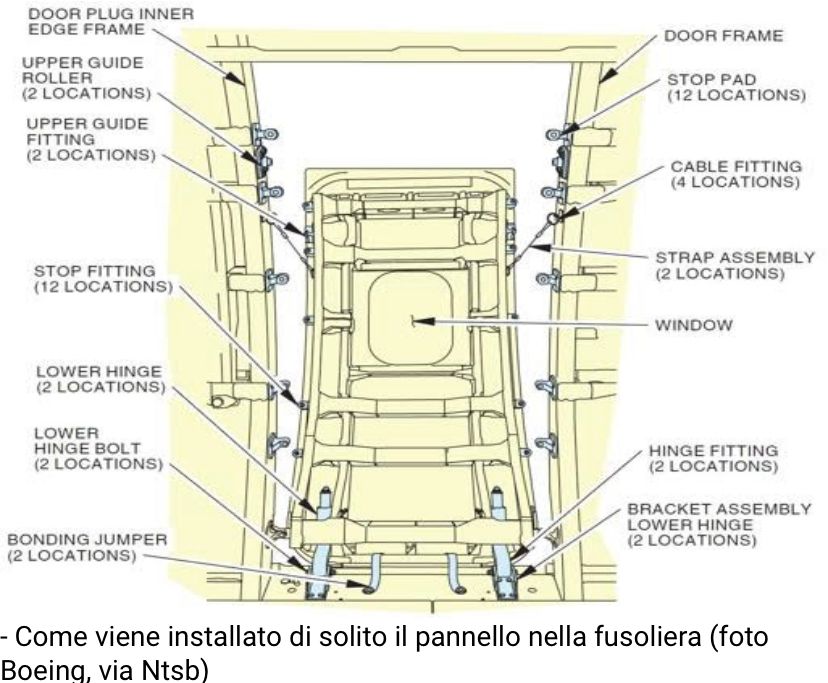 DOOR PLUG INNER EDGE FRAME

UPPER GUIDE ROLLER (2 LOCATIONS)

UPPER GUIDE FITTING (2 LOCATIONS)

STOP FITTING (12 LOCATIONS)

LOWER HINGE (2 LOCATIONS)

LOWER HINGE BOLT (2 LOCATIONS)

BONDING JUMPER (2 LOCATIONS)

DOOR FRAME

STOP PAD (12 LOCATIONS)

CABLE FITTING (4 LOCATIONS)

STRAP ASSEMBLY (2 LOCATIONS)

WINDOW

HINGE FITTING (2 LOCATIONS)

BRACKET ASSEMBLY LOWER HINGE (2 LOCATIONS)

- Come viene installato di solito il pannello nella fusoliera (foto Boeing, via Ntsb)